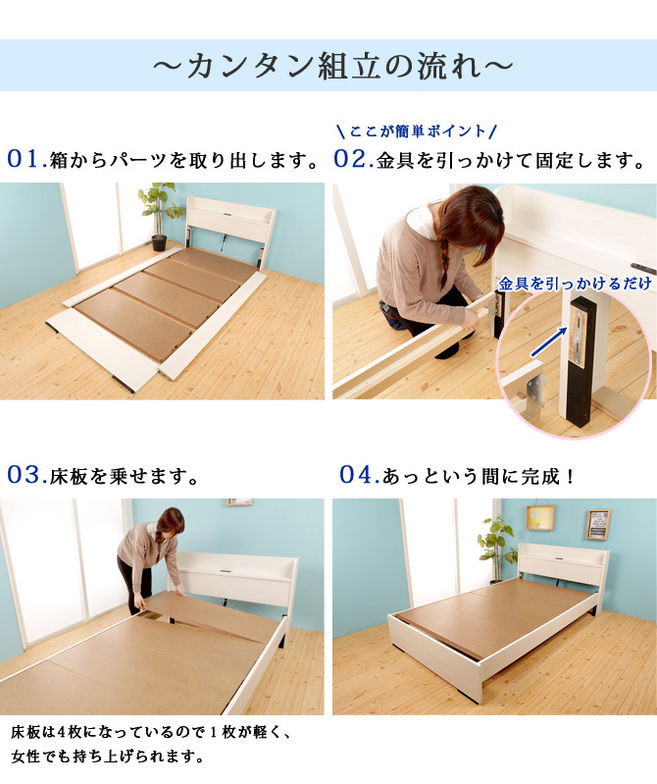 ～カンタン組立の流れ～

01.箱からパーツを取り出します。

＼ここが簡単ポイント／
02.金具を引っかけて固定します。

金具を引っかけるだけ

03.床板を乗せます。

04.あっという間に完成！

床板は4枚になっているので１枚が軽く、女性でも持ち上げられます。