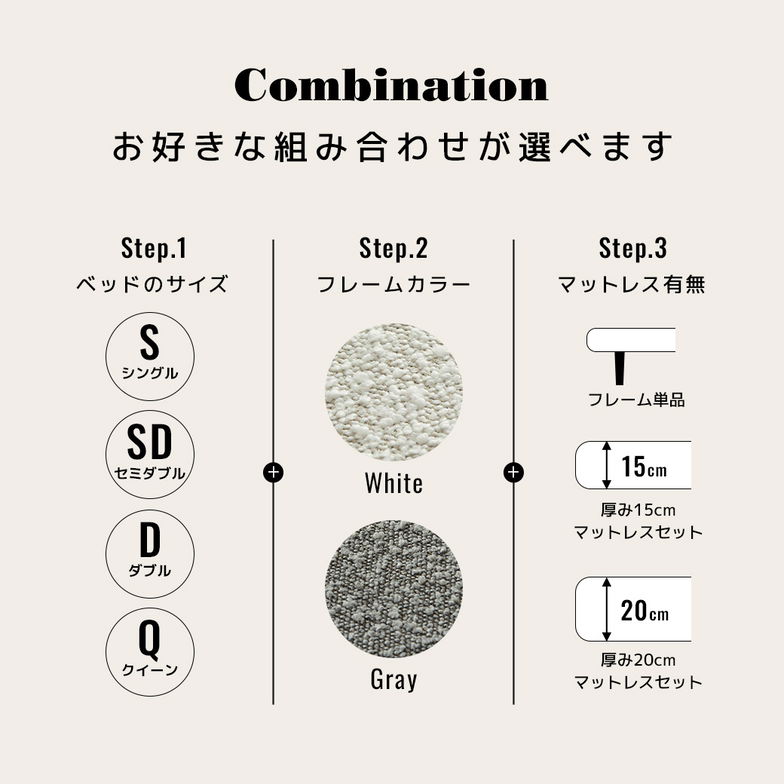 Combination
お好きな組み合わせが選べます

Step.1
ベッドのサイズ

S
シングル

SD
セミダブル

D
ダブル

Q
クイーン

+

Step.2
フレームカラー

White

Gray

+

Step.3
マットレス有無

フレーム単品

15cm
厚み15cm
マットレスセット

20cm
厚み20cm
マットレスセット