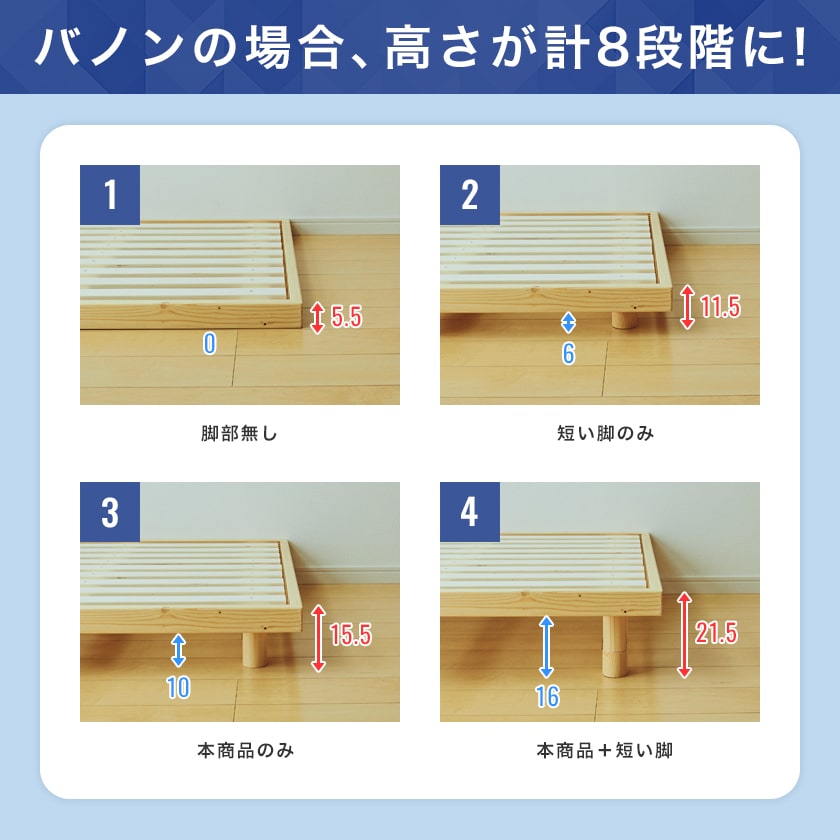 バノンの場合、高さが計8段階に!

1

5.5

0

脚部無し

2

11.5

6

短い脚のみ

3

15.5

10

本商品のみ

4

21.5

16

本商品＋短い脚