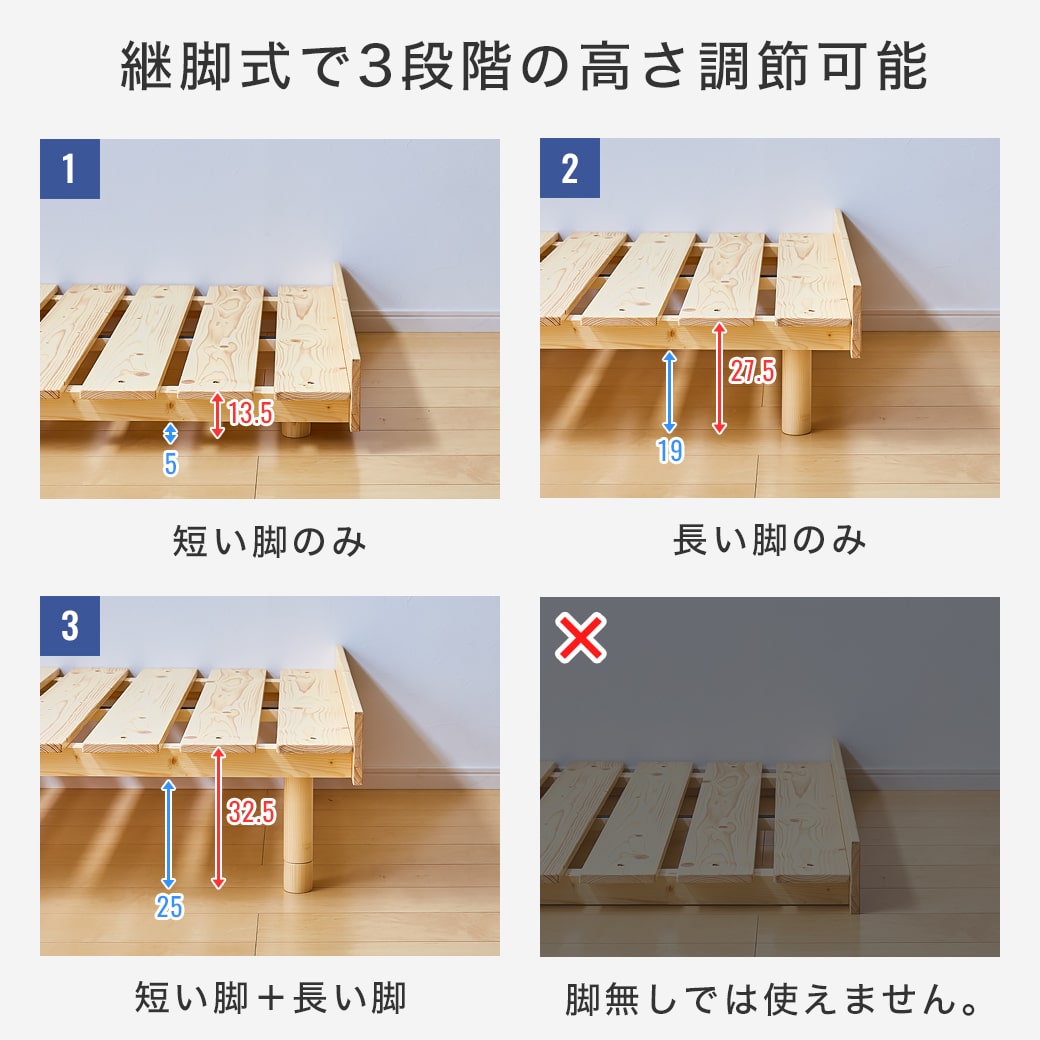 継脚式で3段階の高さ調節可能

1

13.5

5

短い脚のみ

2

27.5

19

長い脚のみ

3

32.5

25

短い脚＋長い脚

脚無しでは使えません。