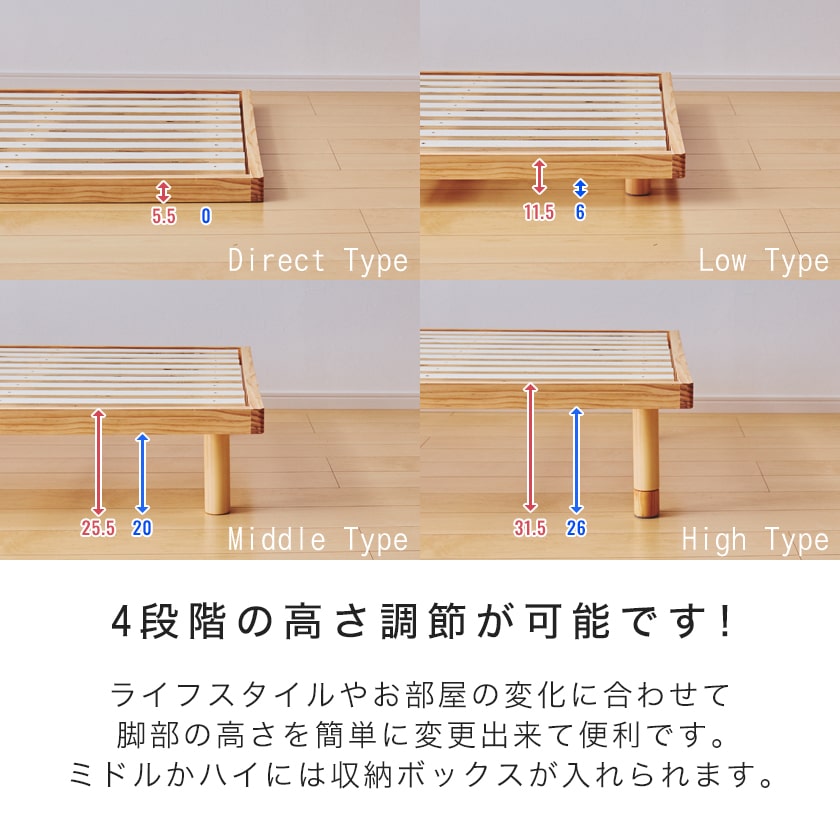 5.5 0

Direct Type

11.5 6

Low Type

25.5 20

Middle Type

31.5 26

High Type

4段階の高さ調節が可能です！

ライフスタイルやお部屋の変化に合わせて
脚部の高さを簡単に変更出来て便利です。
ミドルかハイには収納ボックスが入れられます。