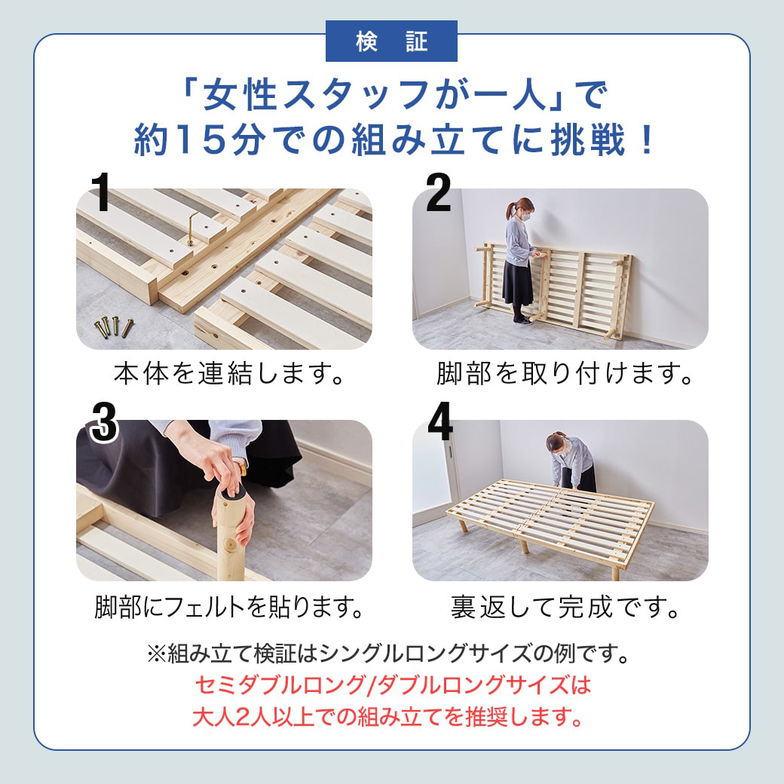 検　証

「女性スタッフが一人」で
約15分での組み立てに挑戦！

1

本体を連結します。

2

脚部を取り付けます。

3

脚部にフェルトを貼ります。

4

裏返して完成です。

※組み立て検証はシングルロングサイズの例です。
セミダブルロング/ダブルロングサイズは
大人2人以上での組み立てを推奨します。