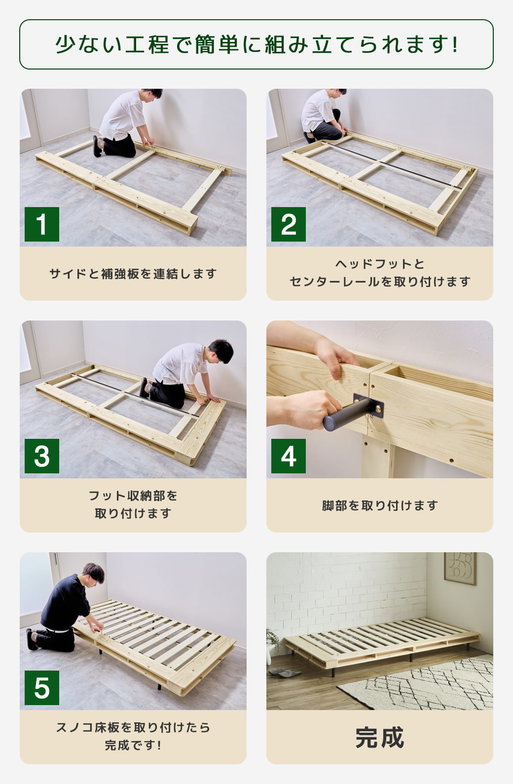 少ない工程で簡単に組み立てられます!

1

サイドと補強板を連結します

2

ヘッドフットと
センターレールを取り付けます

3

フット収納部を
取り付けます

4

脚部を取り付けます

5

スノコ床板を取り付けたら
完成です!

完成