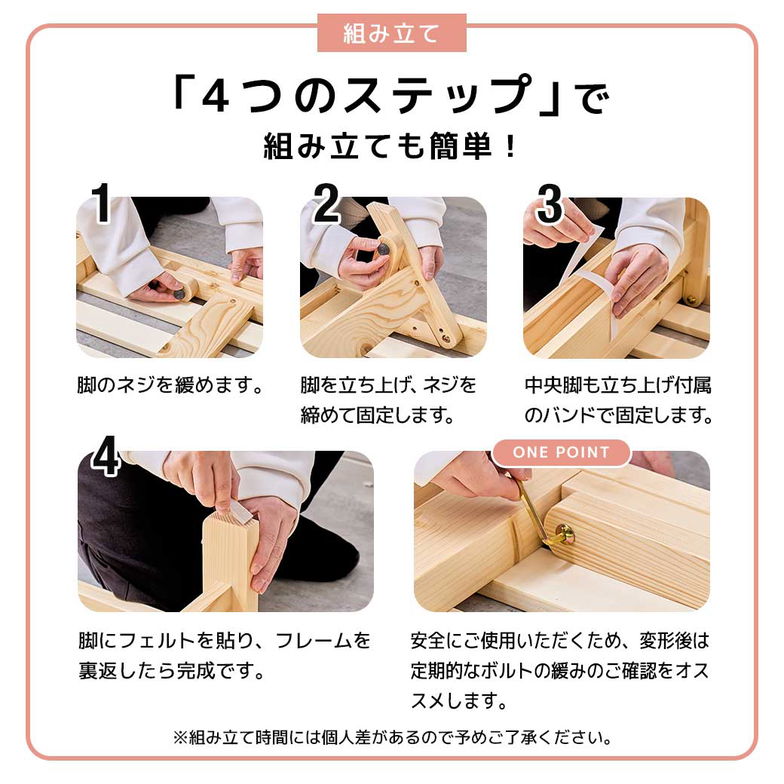 組み立て

「4つのステップ」で
組み立ても簡単！

1
脚のネジを緩めます。

2
脚を立ち上げ、ネジを締めて固定します。

3
中央脚も立ち上げ付属のバンドで固定します。

4
脚にフェルトを貼り、フレームを裏返したら完成です。

ONE POINT
安全にご使用いただくため、変形後は定期的なボルトの緩みのご確認をオススメします。

※組み立て時間には個人差があるので予めご了承ください。