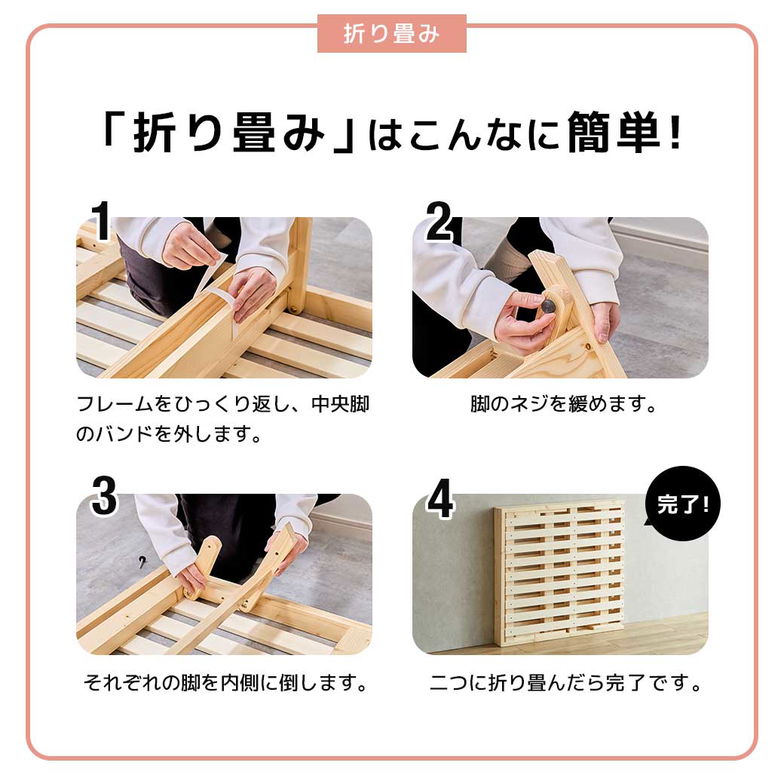 折り畳み

「折り畳み」はこんなに簡単!

1

フレームをひっくり返し、中央脚のバンドを外します。

2

脚のネジを緩めます。

3

それぞれの脚を内側に倒します。

4

完了!

二つに折り畳んだら完了です。