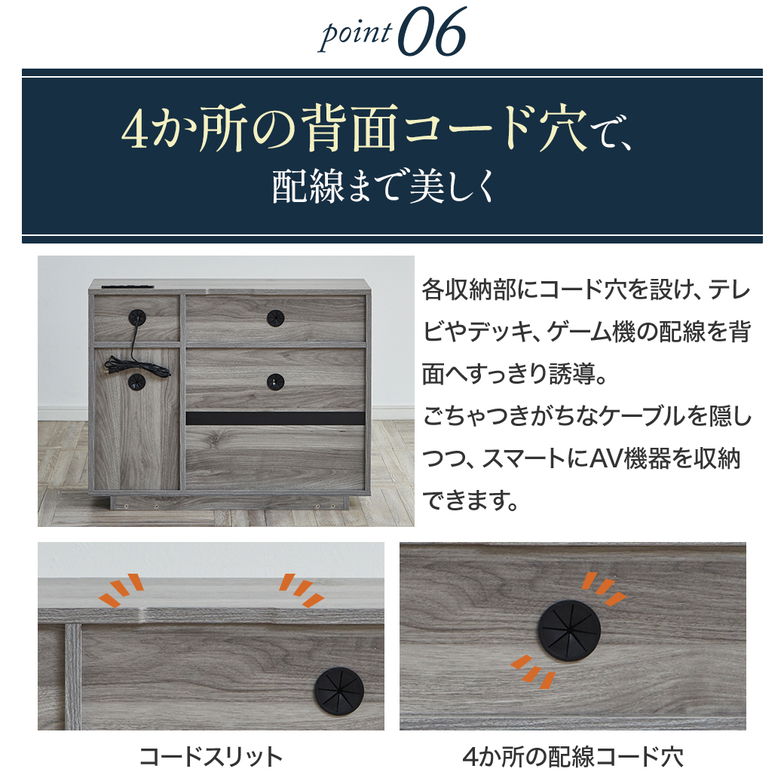 point 06

4か所の背面コード穴で、
配線まで美しく

各収納部にコード穴を設け、テレビやデッキ、ゲーム機の配線を背面へすっきり誘導。
ごちゃつきがちなケーブルを隠しつつ、スマートにAV機器を収納できます。

コードスリット

4か所の配線コード穴