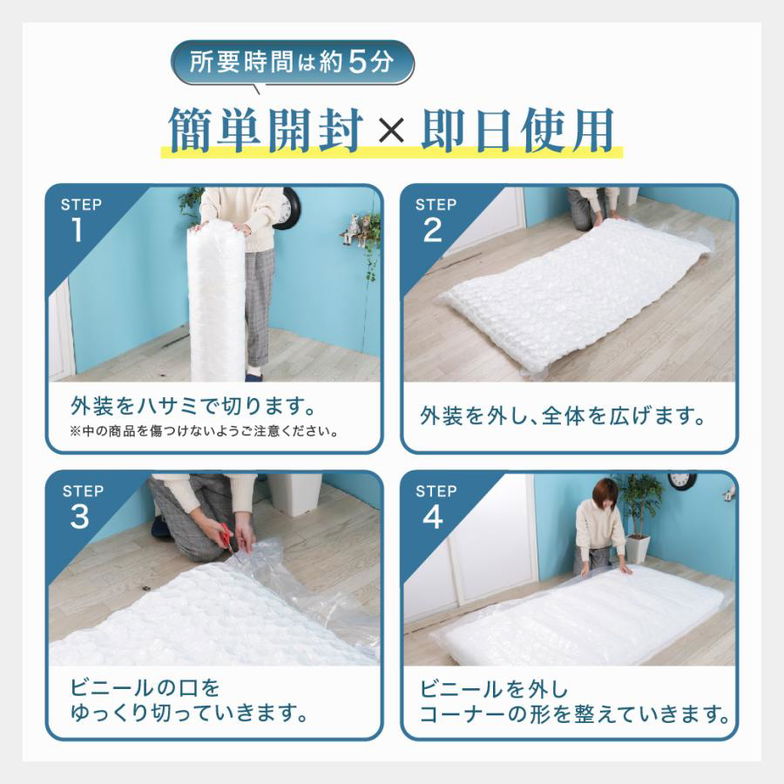 所要時間は約5分

簡単開封×即日使用

STEP 1

外装をハサミで切ります。
※中の商品を傷つけないようご注意ください。

STEP 2

外装を外し、全体を広げます。

STEP 3

ビニールの口を
ゆっくり切っていきます。

STEP 4

ビニールを外し
コーナーの形を整えていきます。