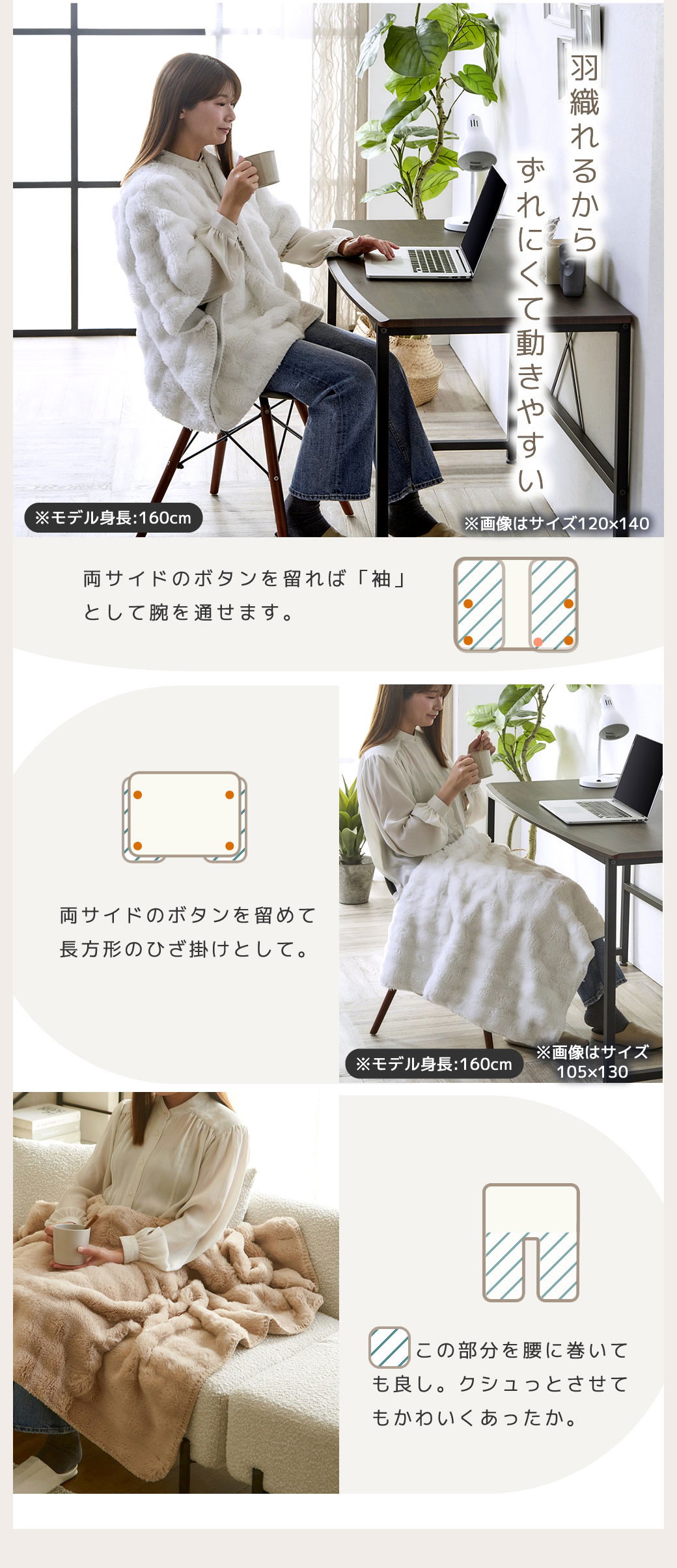 羽織れるから
ずれにくくて動きやすい

※モデル身長:160cm

※画像はサイズ120×140

両サイドのボタンを留れば「袖」として腕を通せます。

両サイドのボタンを留めて長方形のひざ掛けとして。

※モデル身長:160cm

※画像はサイズ105×130

この部分を腰に巻いても良し。クシュっとさせてもかわいくあったか。