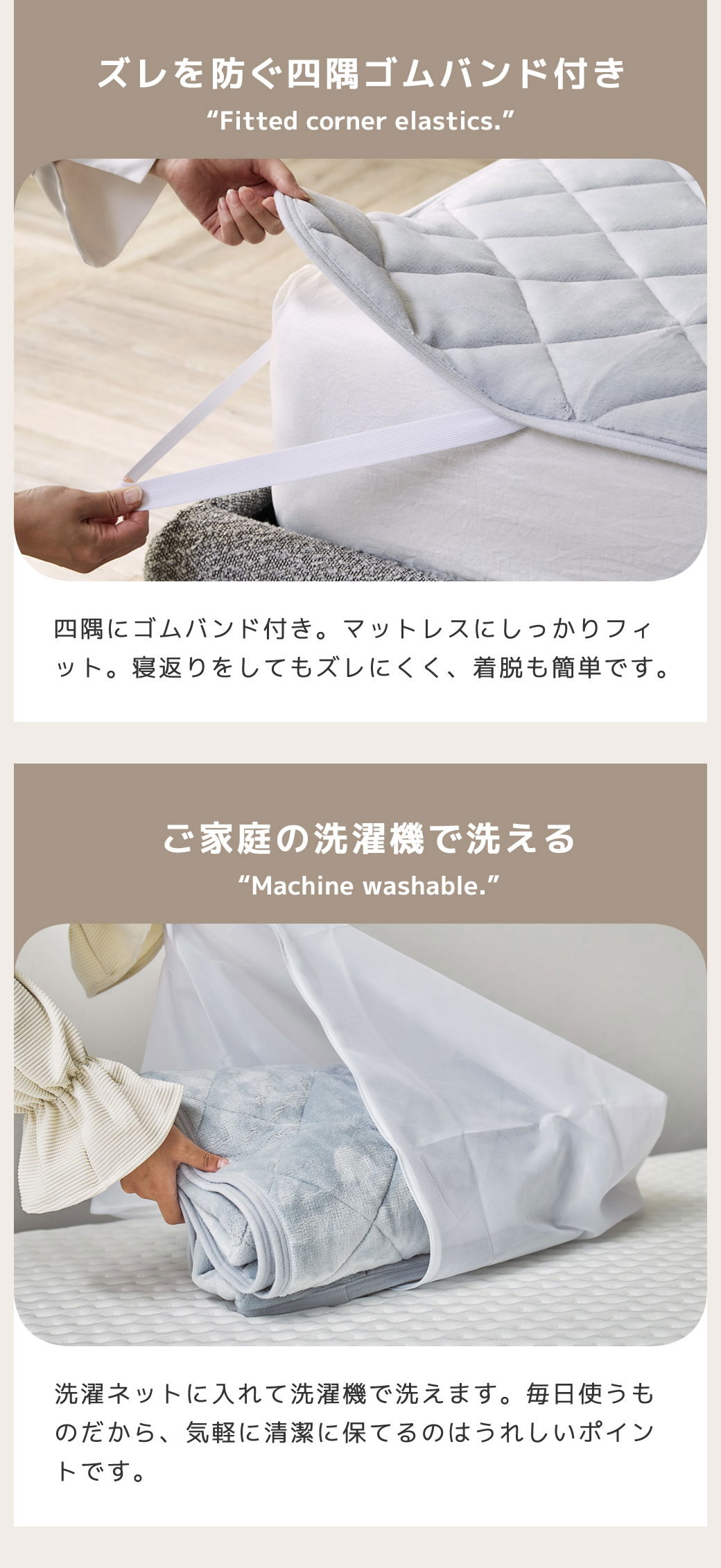 ズレを防ぐ四隅ゴムバンド付き
“Fitted corner elastics.”

四隅にゴムバンド付き。マットレスにしっかりフィット。寝返りをしてもズレにくく、着脱も簡単です。

ご家庭の洗濯機で洗える
“Machine washable.”

洗濯ネットに入れて洗濯機で洗えます。毎日使うものだから、気軽に清潔に保てるのはうれしいポイントです。