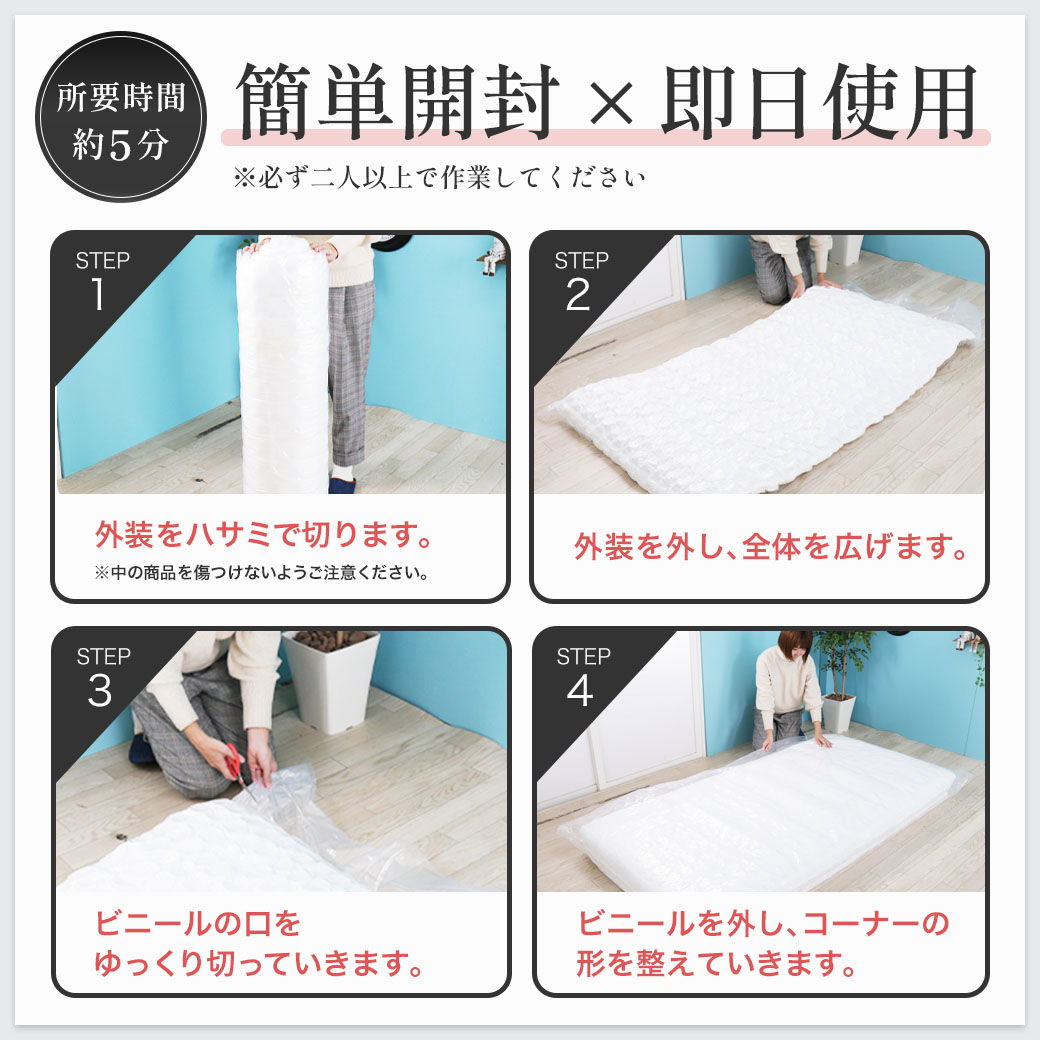 所要時間
約5分

簡単開封 × 即日使用

※必ず二人以上で作業してください

STEP
1

外装をハサミで切ります。
※中の商品を傷つけないようご注意ください。

STEP
2

外装を外し、全体を広げます。

STEP
3

ビニールの口を
ゆっくり切っていきます。

STEP
4

ビニールを外し、コーナーの
形を整えていきます。