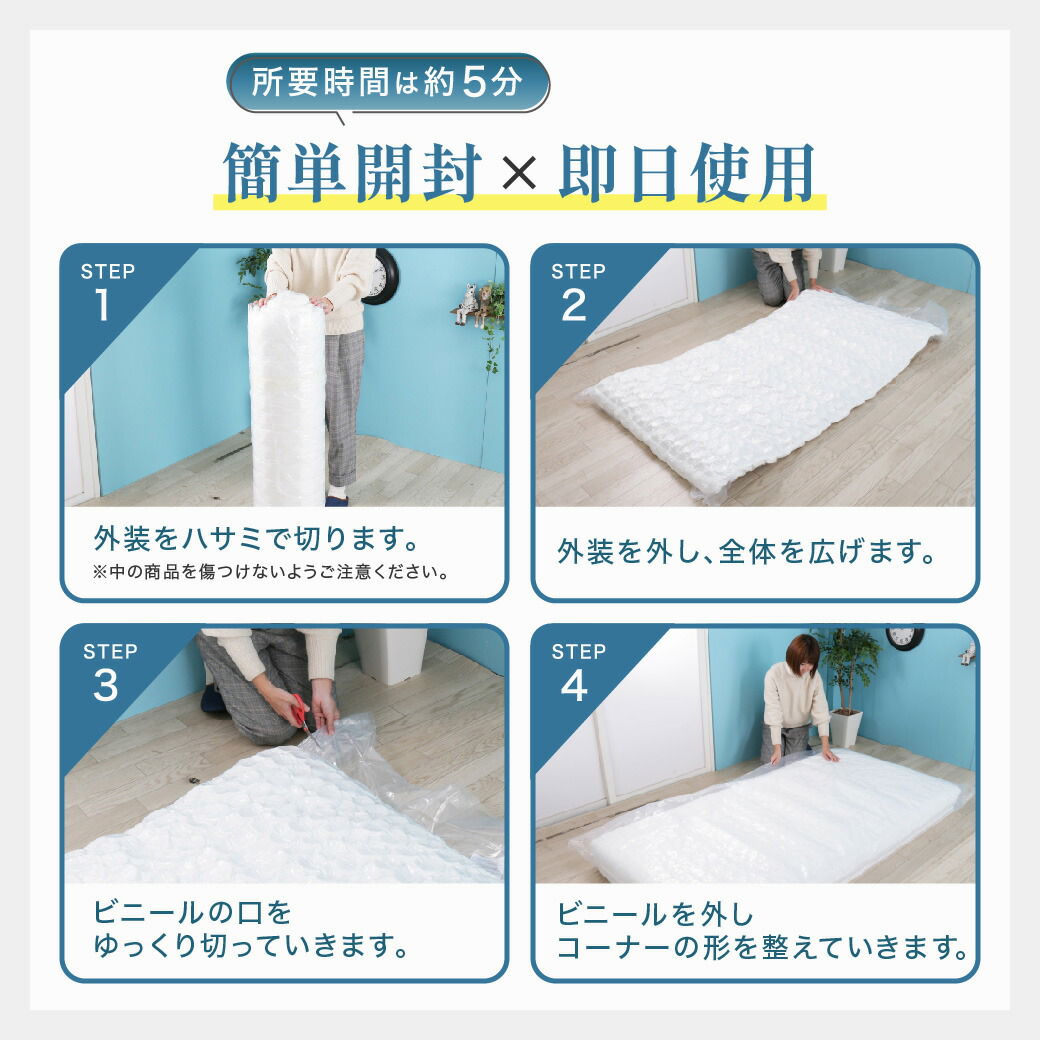 所要時間は約5分

簡単開封×即日使用

STEP
1

外装をハサミで切ります。
※中の商品を傷つけないようご注意ください。

STEP
2

外装を外し、全体を広げます。

STEP
3

ビニールの口を
ゆっくり切っていきます。

STEP
4

ビニールを外し
コーナーの形を整えていきます。