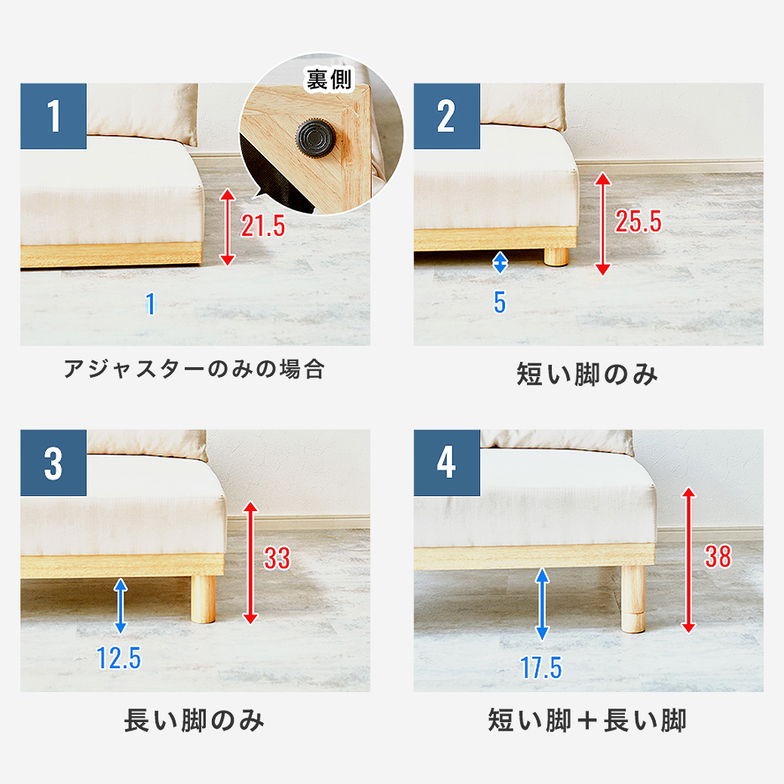 1

裏側

21.5

1

アジャスターのみの場合

2

25.5

5

短い脚のみ

3

33

12.5

長い脚のみ

4

38

17.5

短い脚＋長い脚