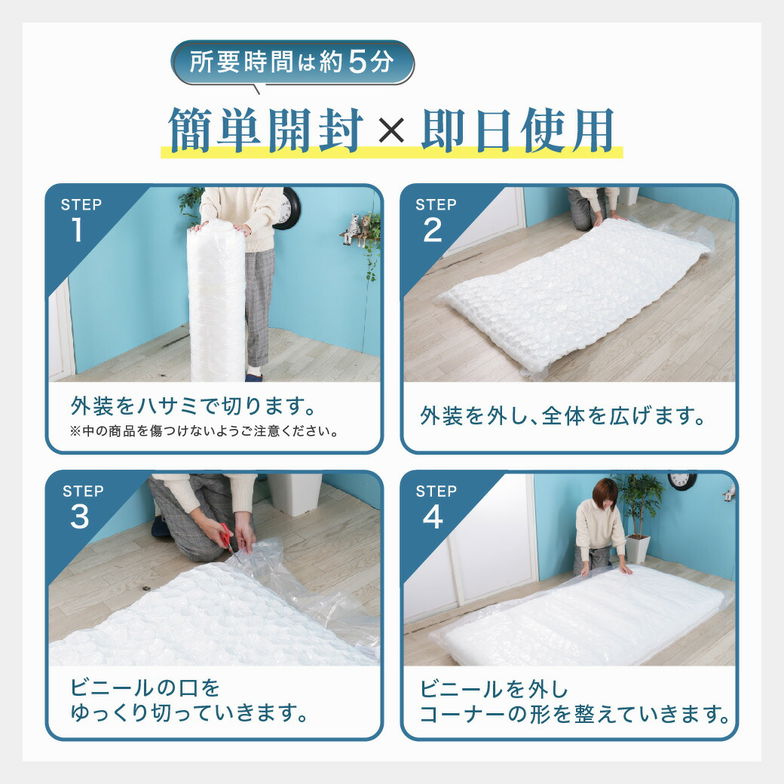 所要時間は約5分

簡単開封×即日使用

STEP 1

外装をハサミで切ります。
※中の商品を傷つけないようご注意ください。

STEP 2

外装を外し、全体を広げます。

STEP 3

ビニールの口を
ゆっくり切っていきます。

STEP 4

ビニールを外し
コーナーの形を整えていきます。