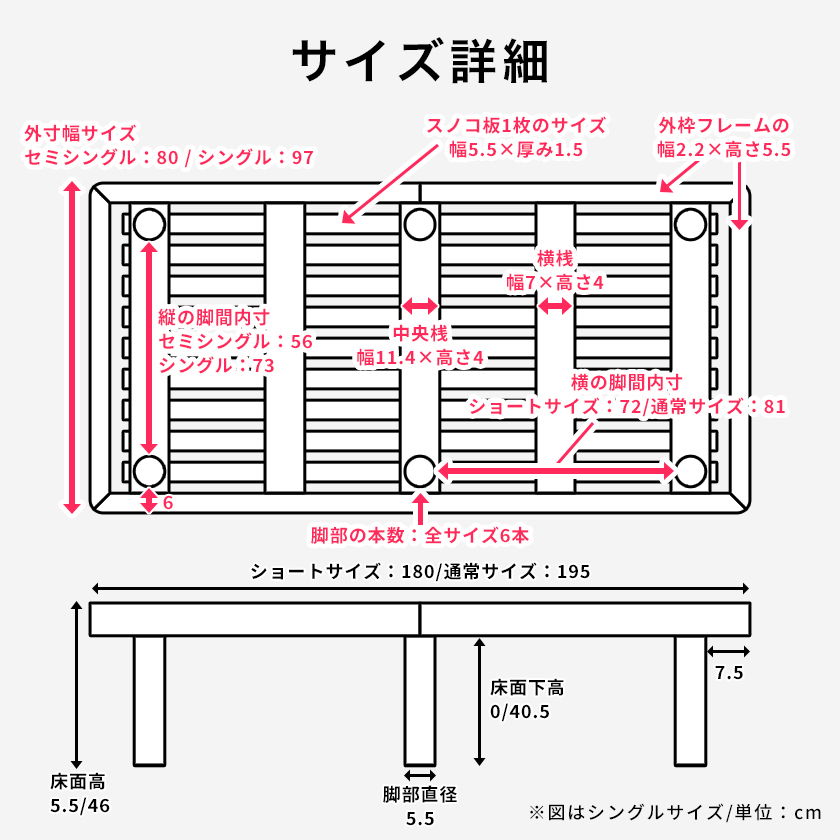 サイズ詳細

外寸幅サイズ
セミシングル：80 / シングル：97

スノコ板1枚のサイズ
幅5.5×厚み1.5

外枠フレームの
幅2.2×高さ5.5

横桟
幅7×高さ4

縦の脚間内寸
セミシングル：56
シングル：73

中央桟
幅11.4×高さ4

横の脚間内寸
ショートサイズ：72/通常サイズ：81

6

脚部の本数：全サイズ6本

ショートサイズ：180/通常サイズ：195

7.5

床面下高
0/40.5

床面高
5.5/46

脚部直径
5.5

※図はシングルサイズ/単位：cm