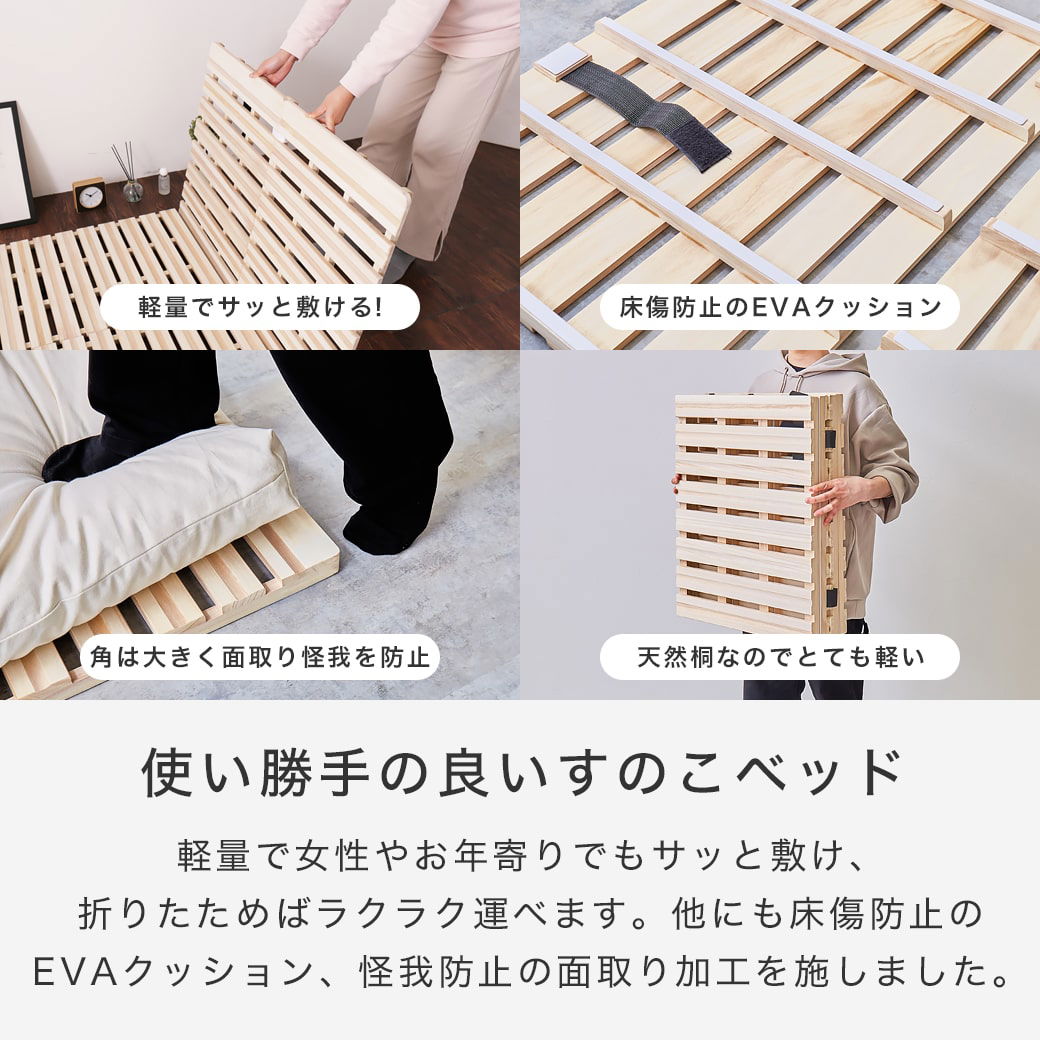 軽量でサッと敷ける!

床傷防止のEVAクッション

角は大きく面取り怪我を防止

天然桐なのでとても軽い

使い勝手の良いすのこベッド

軽量で女性やお年寄りでもサッと敷け、折りたためばラクラク運べます。他にも床傷防止のEVAクッション、怪我防止の面取り加工を施しました。