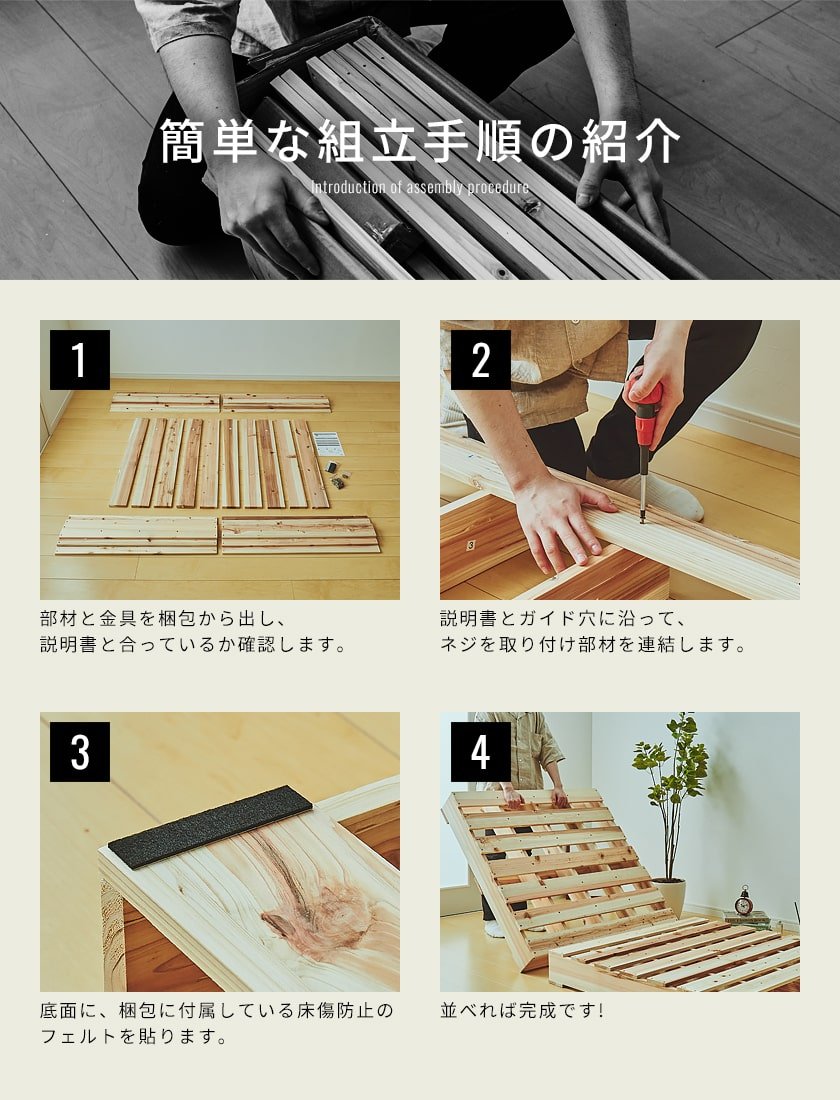 簡単な組立手順の紹介
Introduction of assembly procedure

1

部材と金具を梱包から出し、説明書と合っているか確認します。

2

3

説明書とガイド穴に沿って、ネジを取り付け部材を連結します。

3

底面に、梱包に付属している床傷防止のフェルトを貼ります。

4

並べれば完成です!